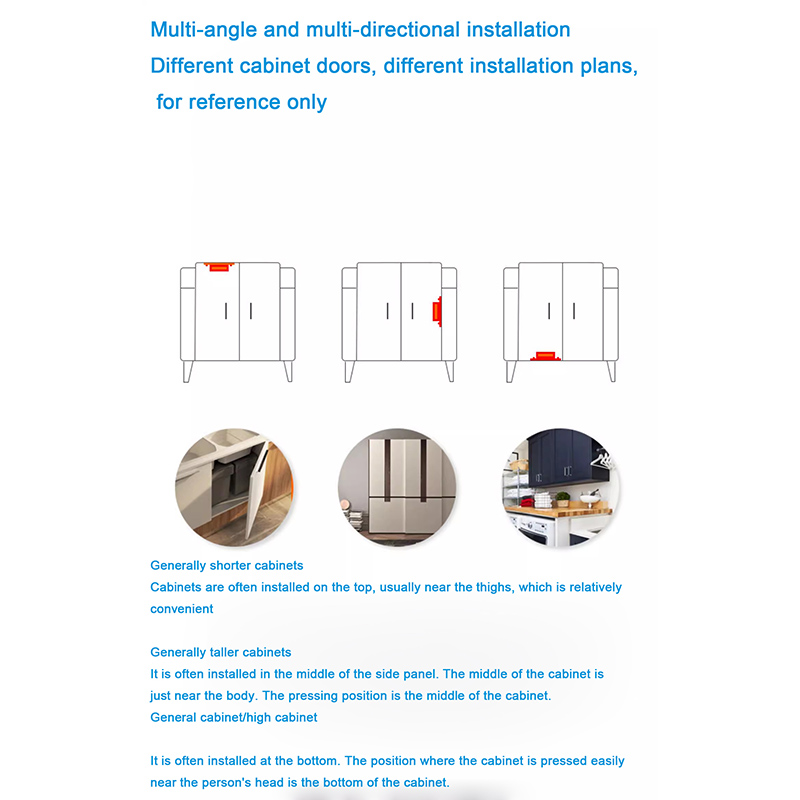 Multi-angle and multi-directional installation
Different cabinet doors, different installation plans, for reference only

Generally shorter cabinets
Cabinets are often installed on the top, usually near the thighs, which is relatively convenient

Generally taller cabinets
It is often installed in the middle of the side panel. The middle of the cabinet is just near the body. The pressing position is the middle of the cabinet.
General cabinet/high cabinet

It is often installed at the bottom. The position where the cabinet is pressed easily near the person's head is the bottom of the cabinet.