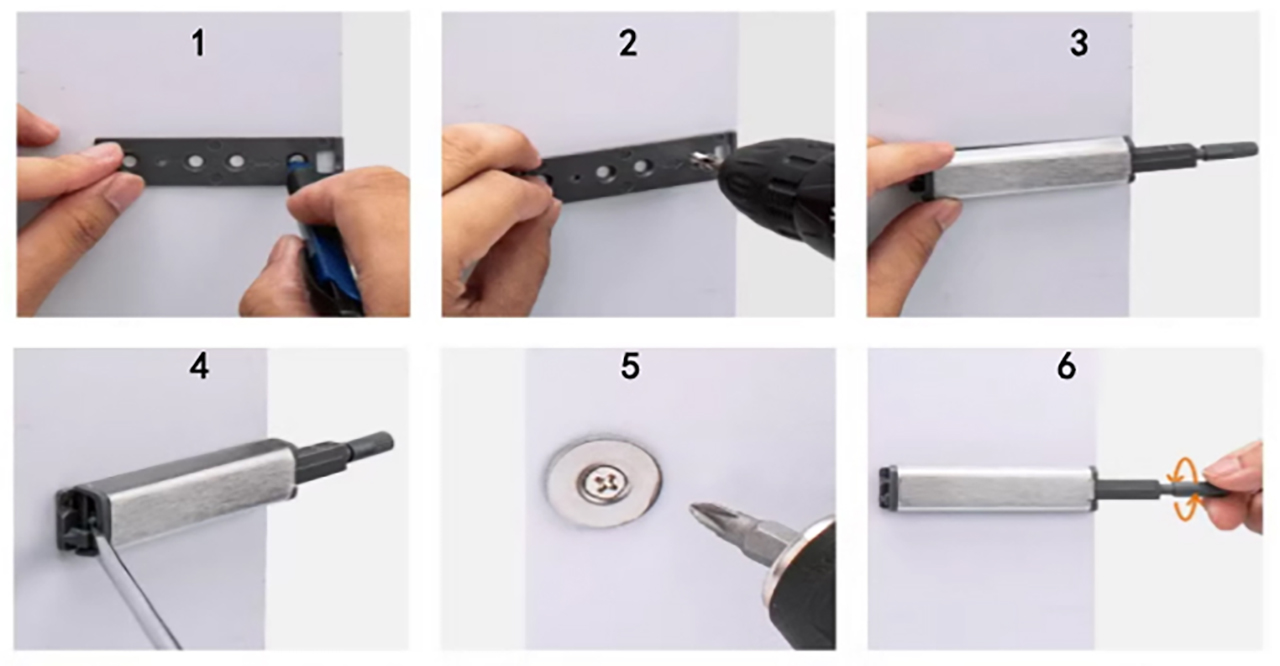 1

2

3

4

5

6