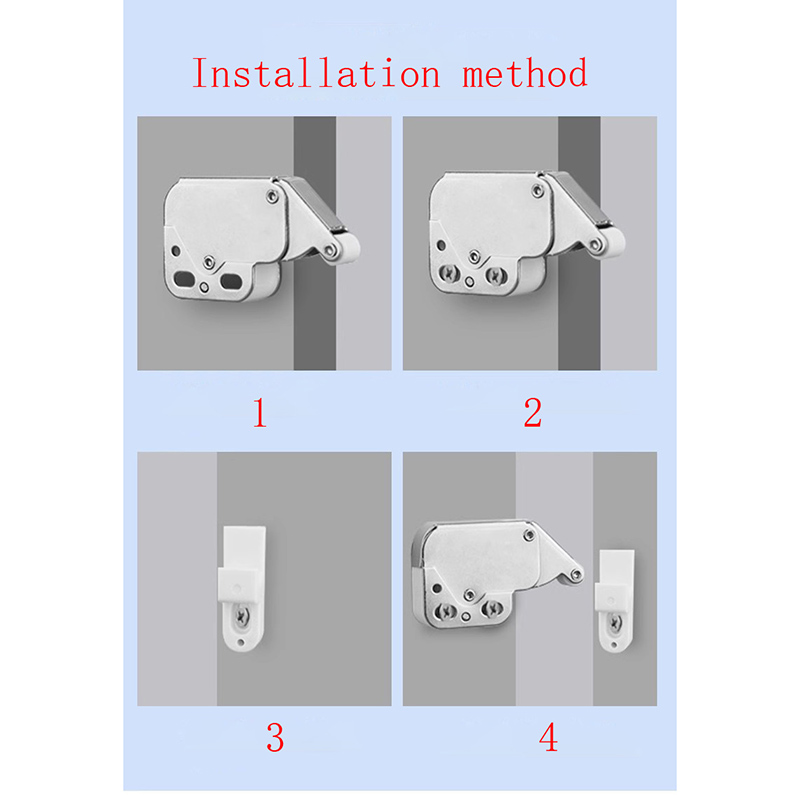 Installation method

1

2

3

4